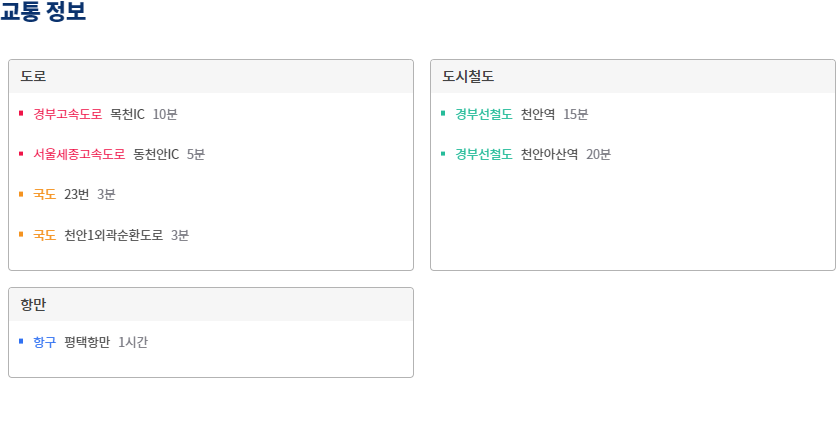 교통 정보

도로

경부고속도로 목천IC 10분

서울세종고속도로 동천안IC 5분

국도 23번 3분

국도 천안1외곽순환도로 3분

도시철도

경부선철도 천안역 15분

경부선철도 천안아산역 20분

항만

항구 평택항만 1시간